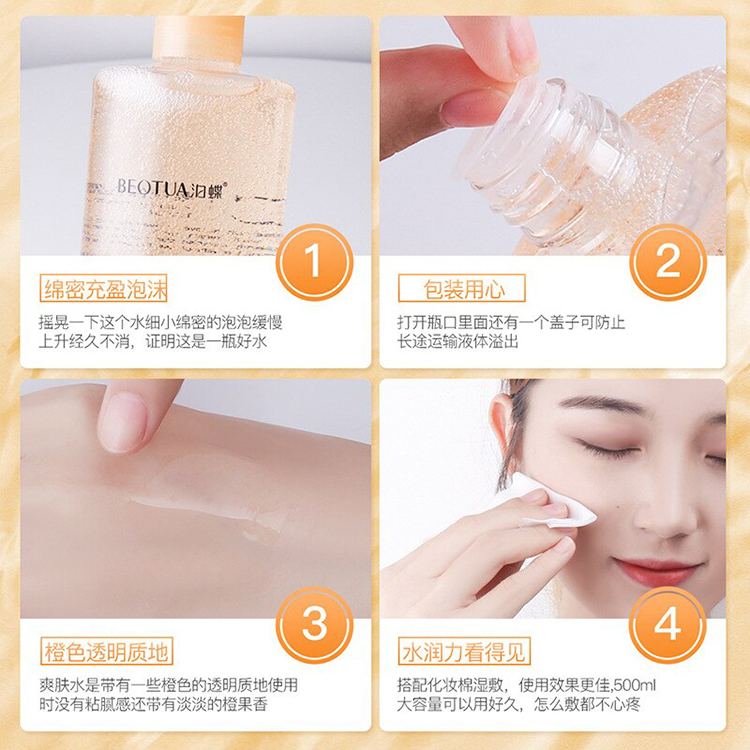 BEOTUA泊蝶®

1

绵密充盈泡沫

摇晃一下这个水细小绵密的泡泡缓慢上升经久不消，证明这是一瓶好水

2

包装用心

打开瓶口里面还有一个盖子可防止长途运输液体溢出

3

橙色透明质地

爽肤水是带有一些橙色的透明质地使用时没有粘腻感还带有淡淡的橙果香

4

水润力看得见

搭配化妆棉湿敷，使用效果更佳,500ml大容量可以用好久，怎么敷都不心疼